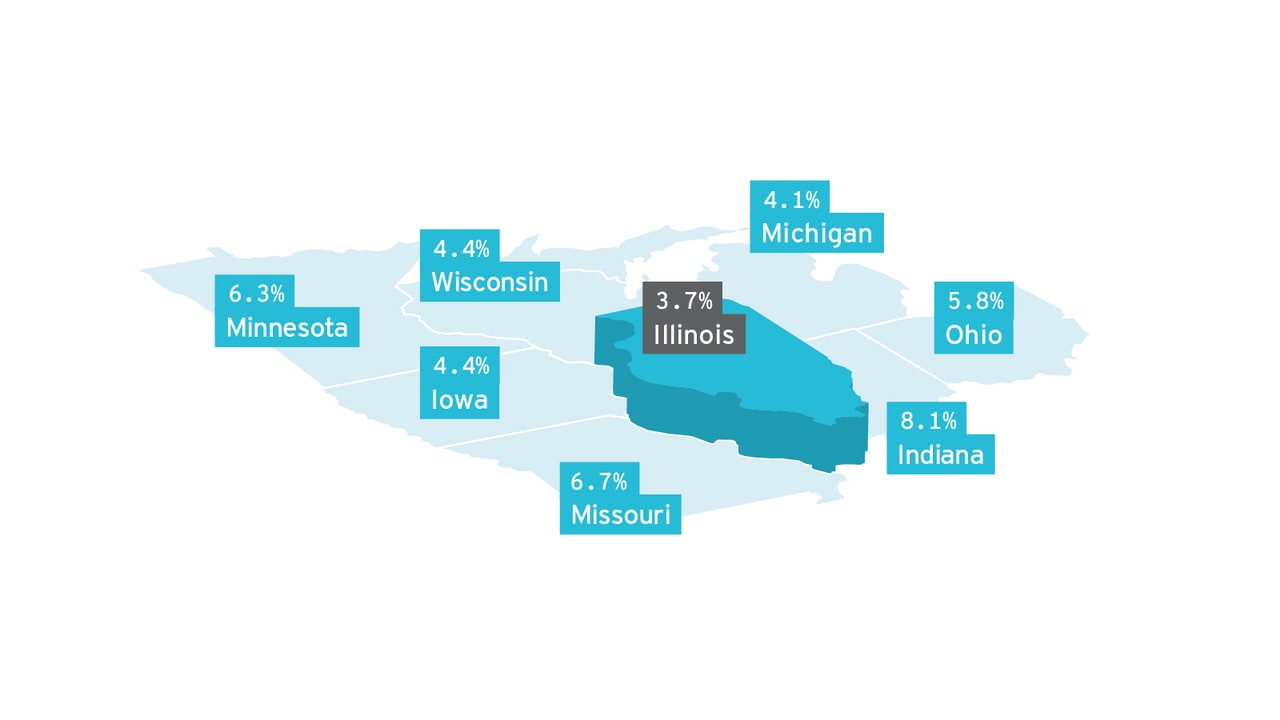 4.1%
Michigan

4.4%
Wisconsin

6.3%
Minnesota

3.7%
Illinois

5.8%
Ohio

4.4%
Iowa

8.1%
Indiana

6.7%
Missouri