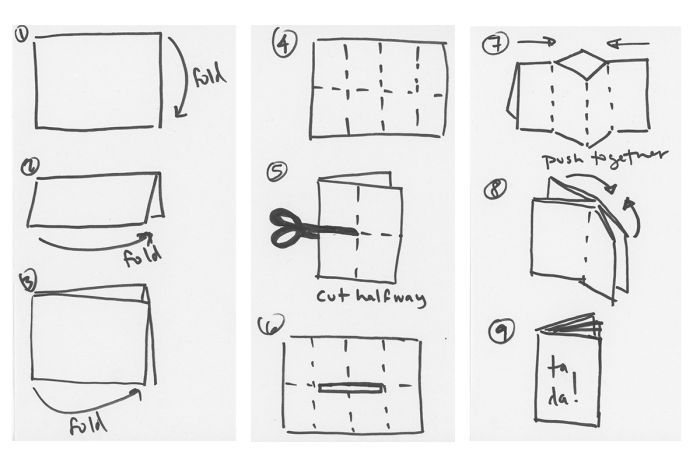 ① fold

② fold

③ fold

④

⑤ cut halfway

⑥

⑦ push together

⑧

⑨ ta da!