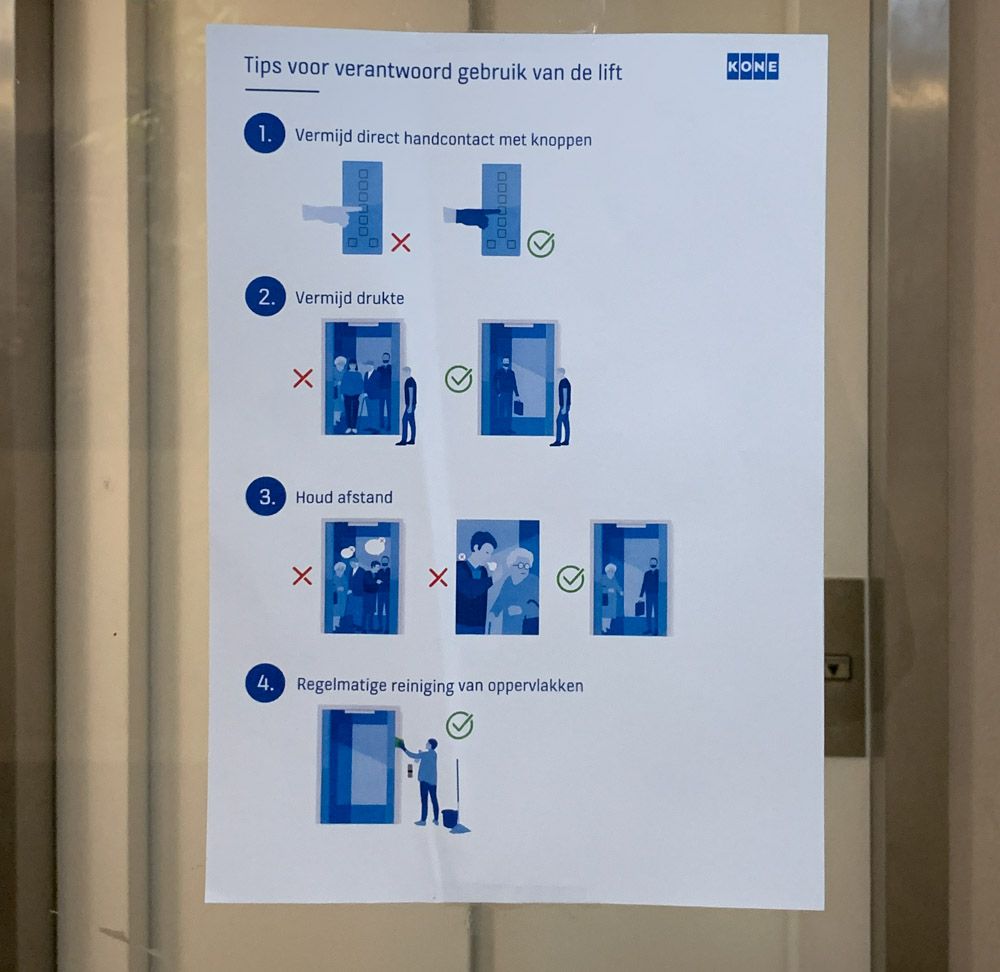 Tips voor verantwoord gebruik van de lift

KONE

1. Vermijd direct handcontact met knoppen

2. Vermijd drukte

3. Houd afstand

4. Regelmatige reiniging van oppervlakken