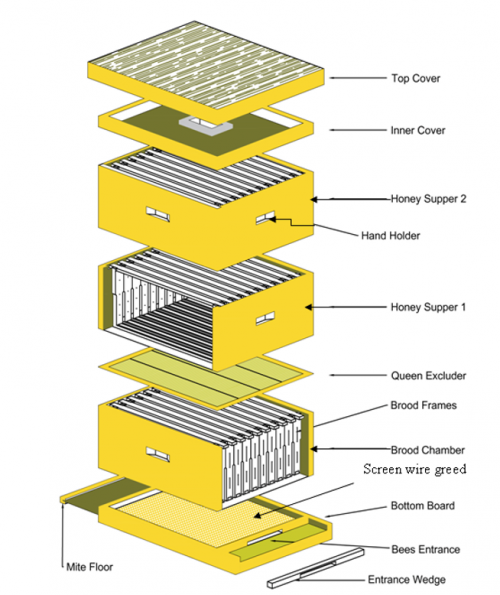 Top Cover

Inner Cover

Honey Supper 2

Hand Holder

Honey Supper 1

Queen Excluder

Brood Frames

Brood Chamber

Screen wire greed

Bottom Board

Bees Entrance

Mite Floor

Entrance Wedge